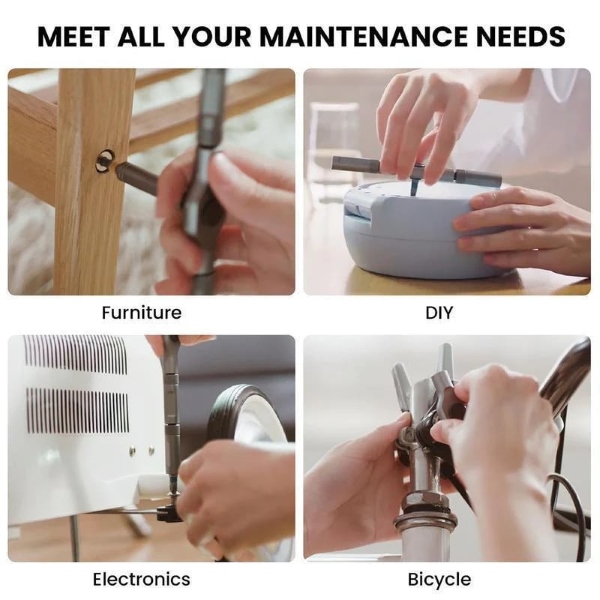 MEET ALL YOUR MAINTENANCE NEEDS

Furniture

DIY

Electronics

Bicycle